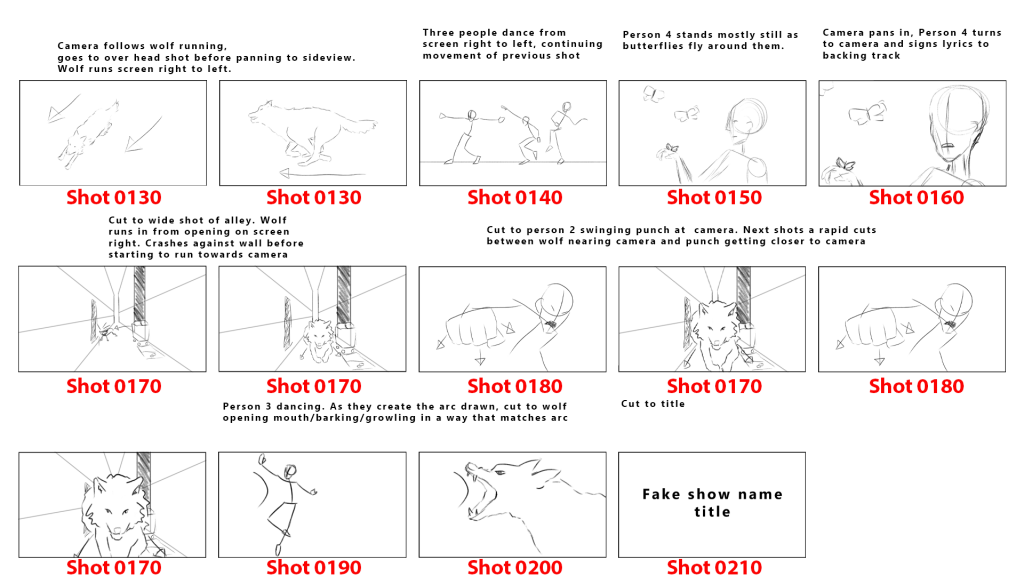 Camera follows wolf running, goes to over head shot before panning to sideview. Wolf runs screen right to left.

Three people dance from screen right to left, continuing movement of previous shot

Person 4 stands mostly still as butterflies fly around them.

Camera pans in, Person 4 turns to camera and signs lyrics to backing track

Shot 0130

Shot 0130

Shot 0140

Shot 0150

Shot 0160

Cut to wide shot of alley. Wolf runs in from opening on screen right. Crashes against wall before starting to run towards camera

Cut to person 2 swinging punch at camera. Next shots a rapid cuts between wolf nearing camera and punch getting closer to camera

Shot 0170

Shot 0170

Shot 0180

Shot 0170

Shot 0180

Person 3 dancing. As they create the arc drawn, cut to wolf opening mouth/barking/growling in a way that matches arc

Cut to title

Fake show name title

Shot 0170

Shot 0190

Shot 0200

Shot 0210