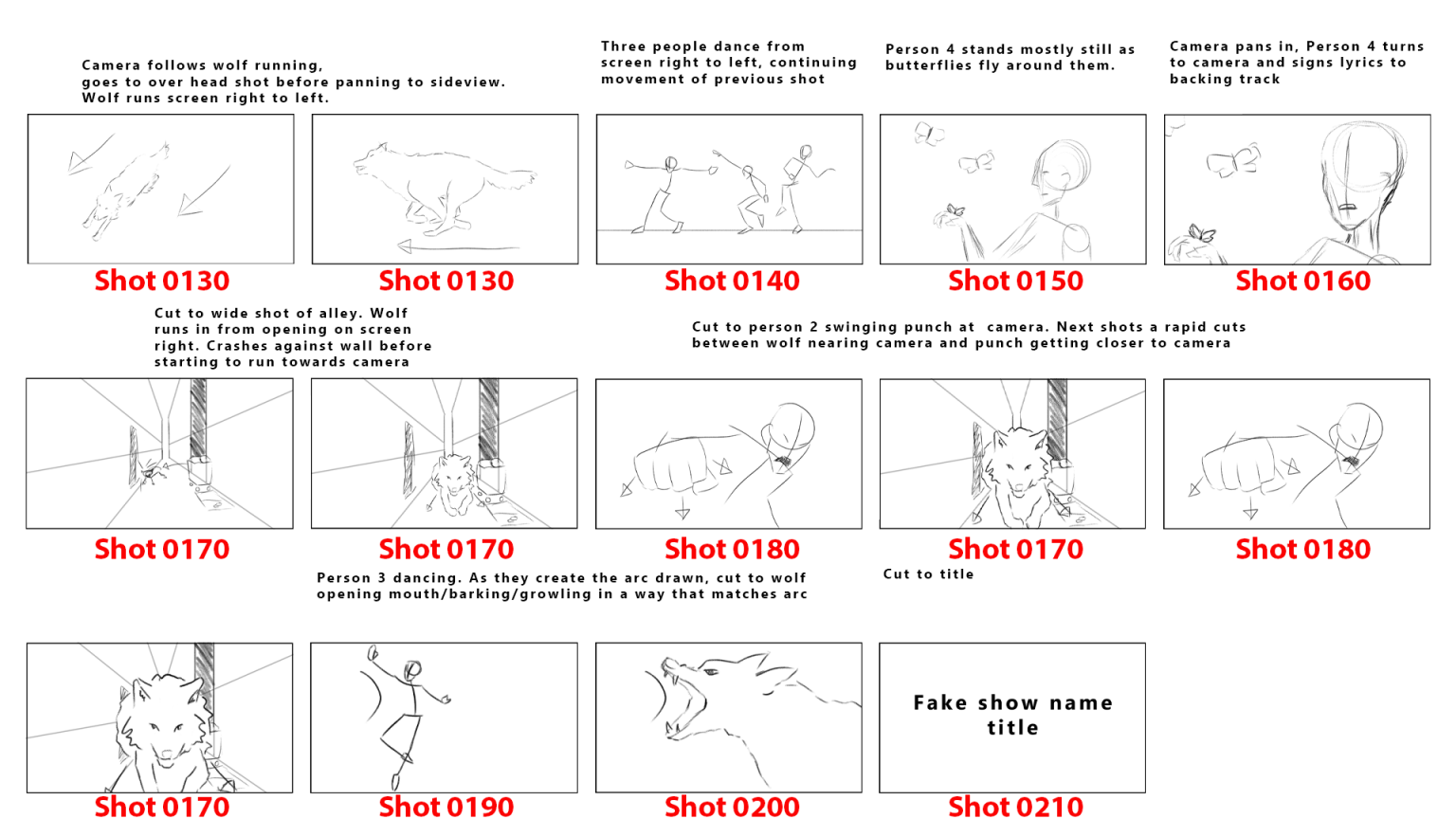 Camera follows wolf running, goes to over head shot before panning to sideview. Wolf runs screen right to left.

Three people dance from screen right to left, continuing movement of previous shot

Person 4 stands mostly still as butterflies fly around them.

Camera pans in, Person 4 turns to camera and signs lyrics to backing track

Shot 0130

Shot 0130

Shot 0140

Shot 0150

Shot 0160

Cut to wide shot of alley. Wolf runs in from opening on screen right. Crashes against wall before starting to run towards camera

Cut to person 2 swinging punch at camera. Next shots a rapid cuts between wolf nearing camera and punch getting closer to camera

Shot 0170

Shot 0170

Shot 0180

Shot 0170

Shot 0180

Person 3 dancing. As they create the arc drawn, cut to wolf opening mouth/barking/growling in a way that matches arc

Cut to title

Fake show name title

Shot 0170

Shot 0190

Shot 0200

Shot 0210